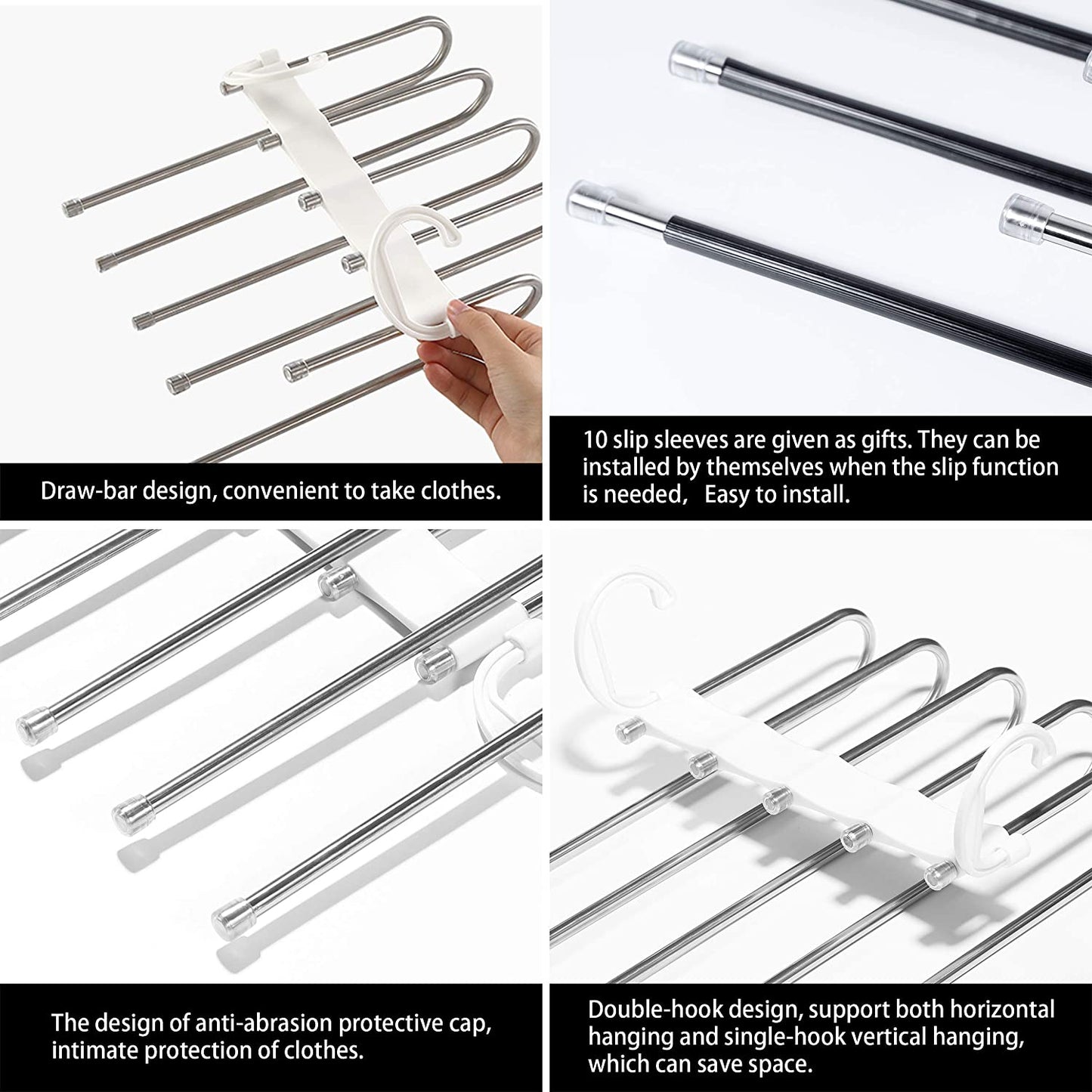 Draw-bar design, convenient to take clothes.

10 slip sleeves are given as gifts. They can be installed by themselves when the slip function is needed， Easy to install.

The design of anti-abrasion protective cap, intimate protection of clothes.

Double-hook design, support both horizontal hanging and single-hook vertical hanging, which can save space.