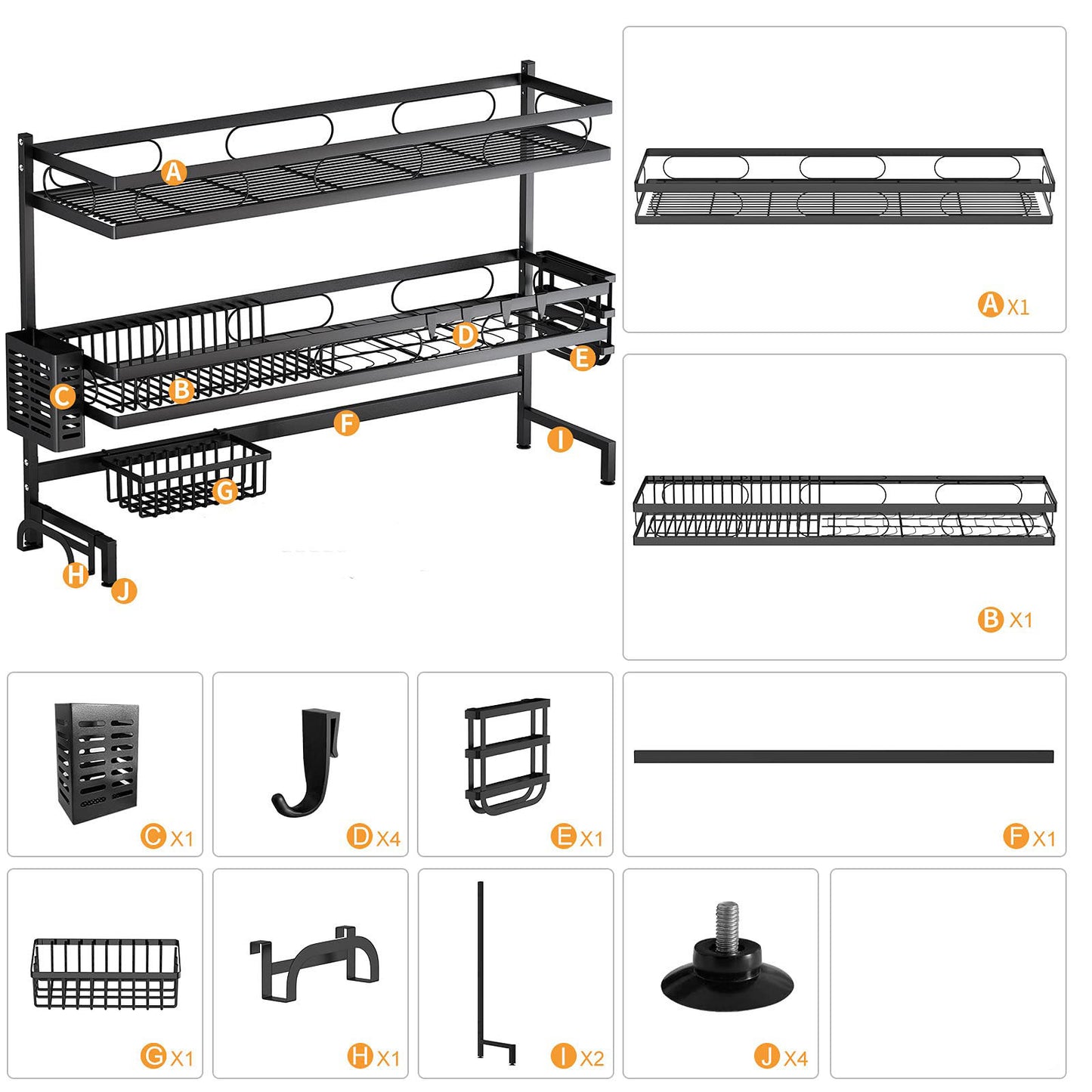 A
D
E
C
B
F
I
G
H
J

A X1

B X1

C X1

D X4

E X1

F X1

G X1

H X1

I X2

J X4