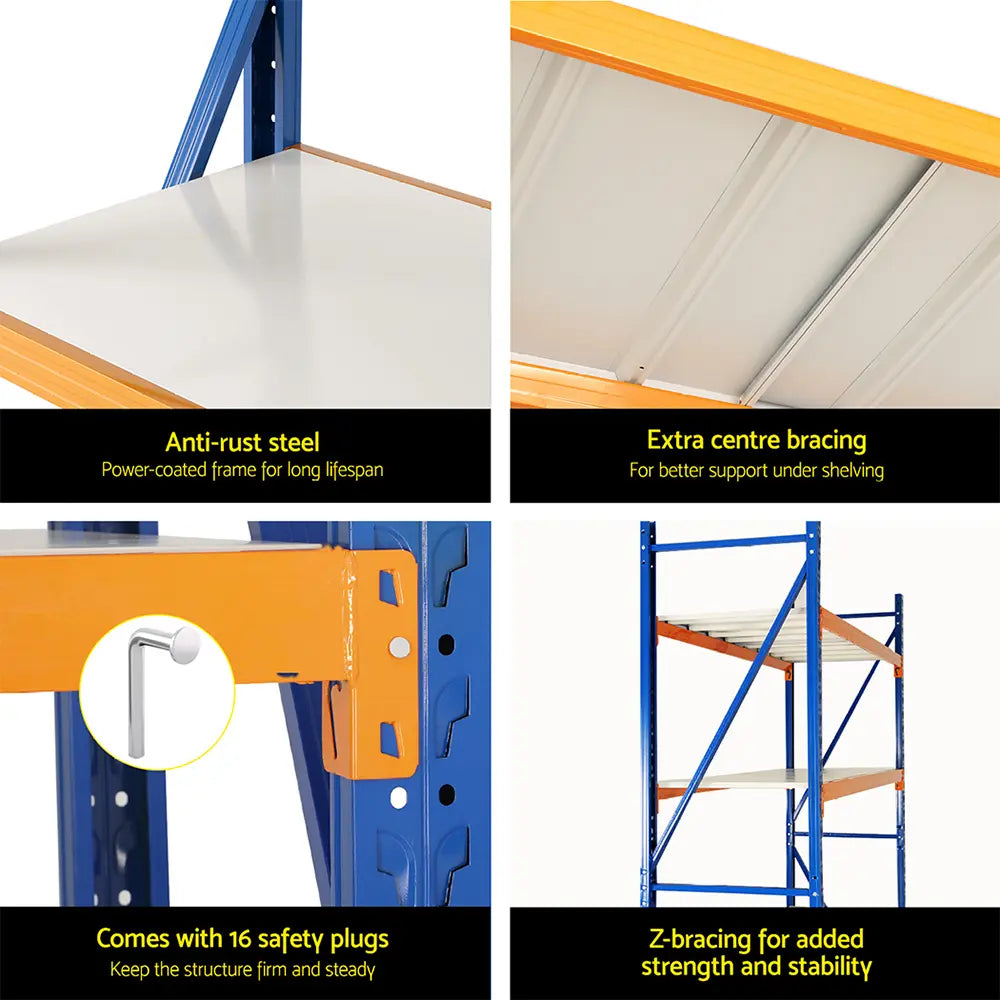 Anti-rust steel
Power-coated frame for long lifespan

Extra centre bracing
For better support under shelving

Comes with 16 safety plugs
Keep the structure firm and steady

Z-bracing for added strength and stability