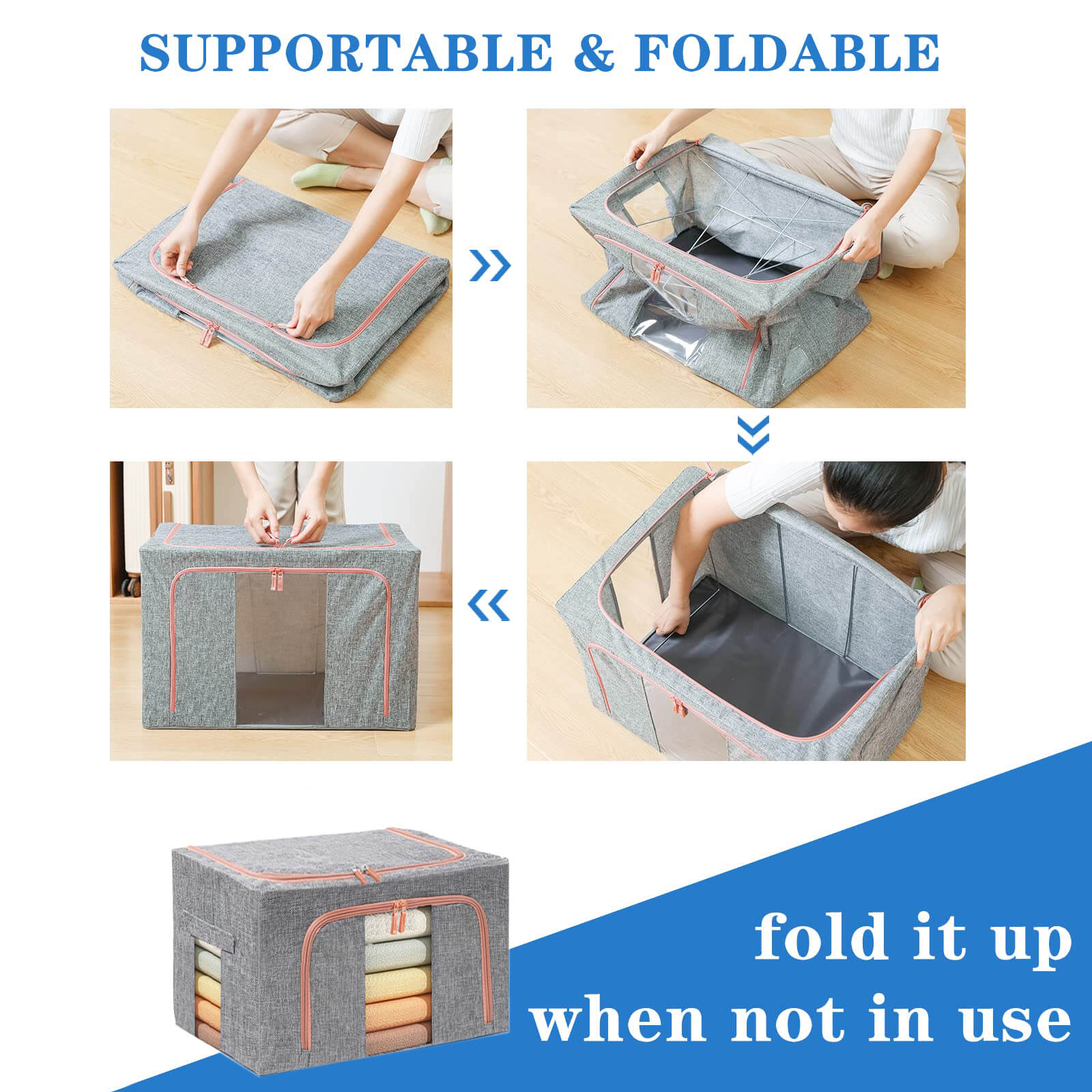 SUPPORTABLE & FOLDABLE

fold it up when not in use